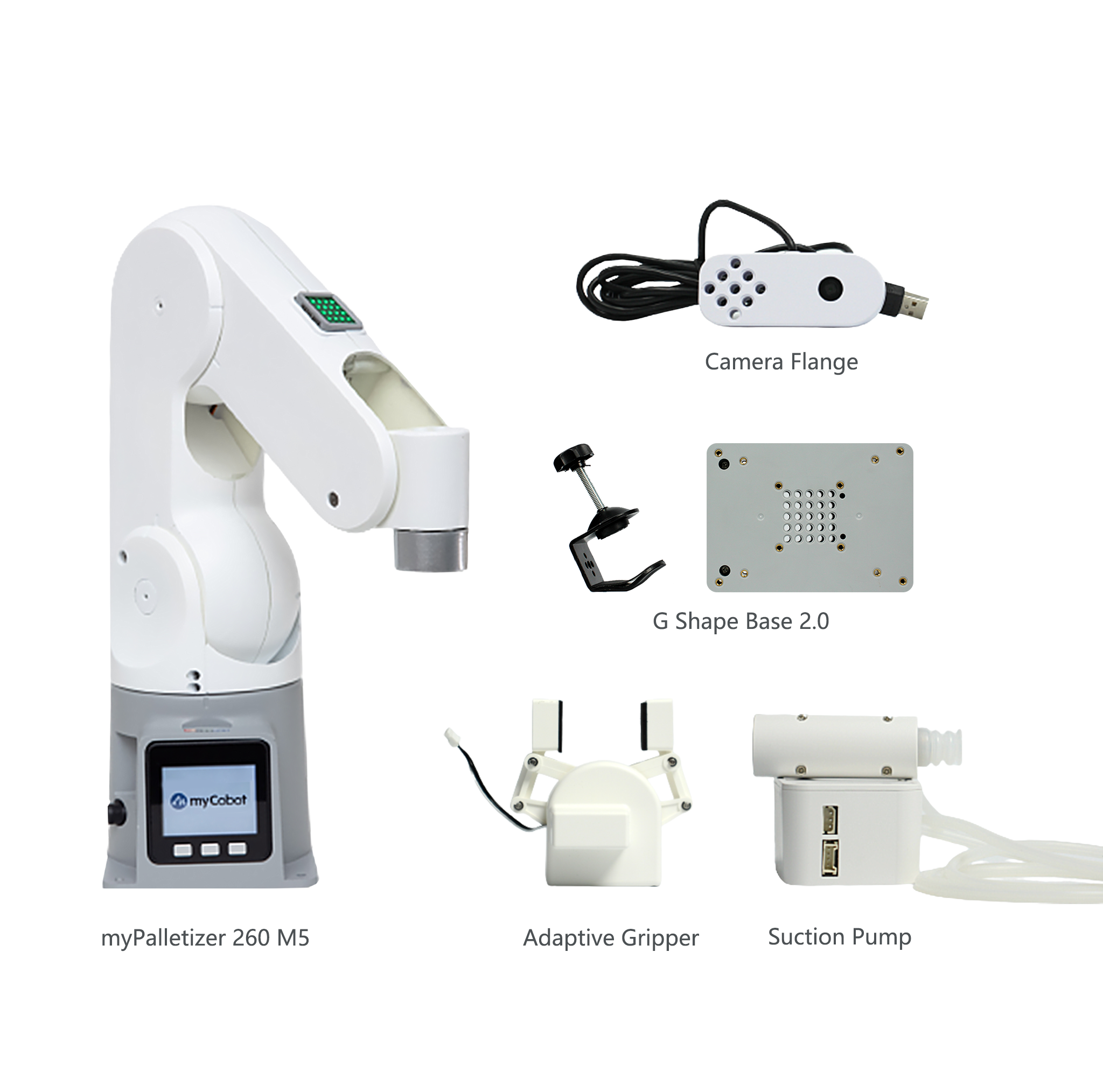 Camera Flange

G Shape Base 2.0

myCobot

myPalletizer 260 M5

Adaptive Gripper

Suction Pump